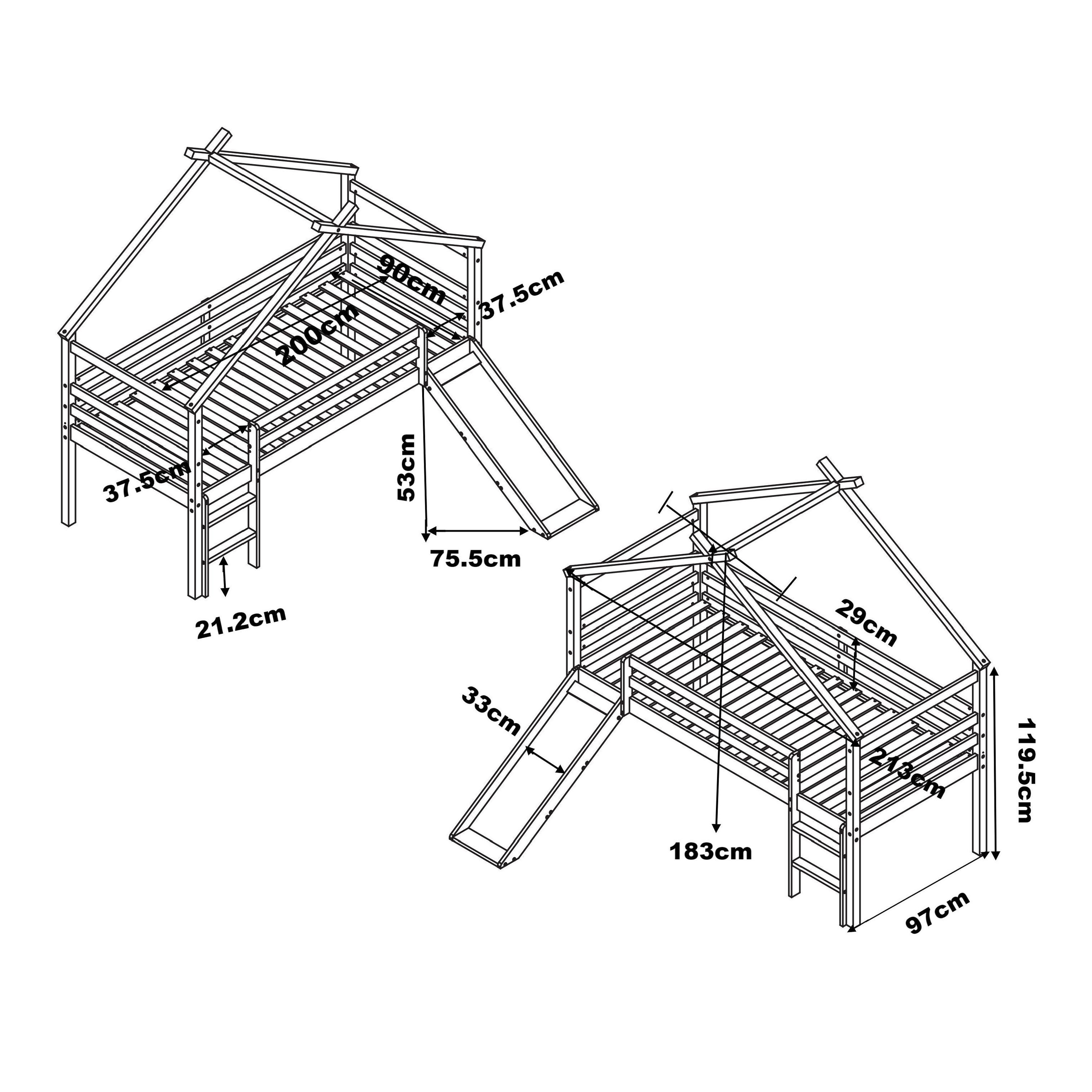 90cm
37.5cm
200cm
37.5cm
53cm
75.5cm
21.2cm
29cm
33cm
213cm
119.5cm
183cm
97cm