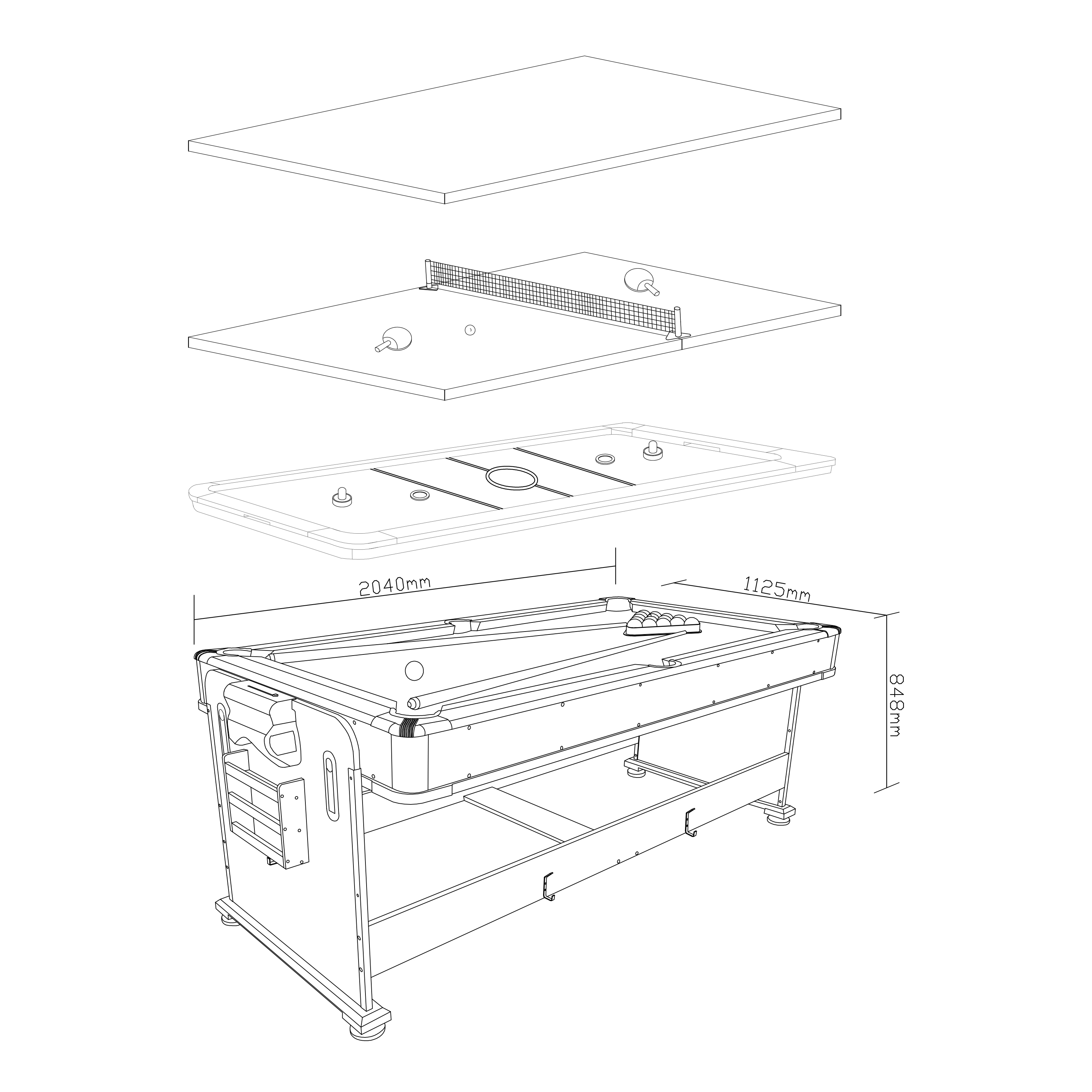 2040mm

1125mm

848mm